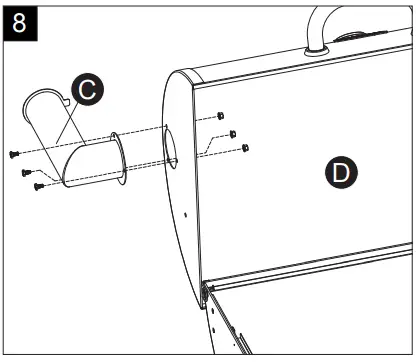 8

C

D