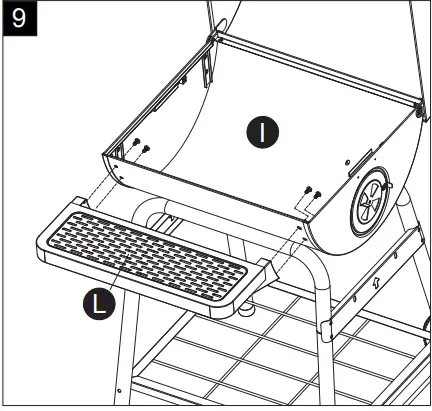 9

I

L