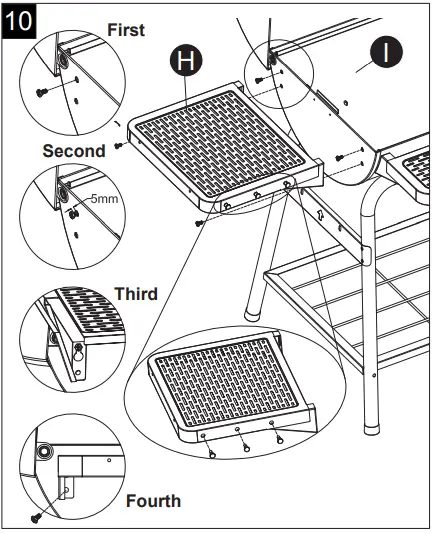 10

First

H

I

Second

5mm

Third

Fourth