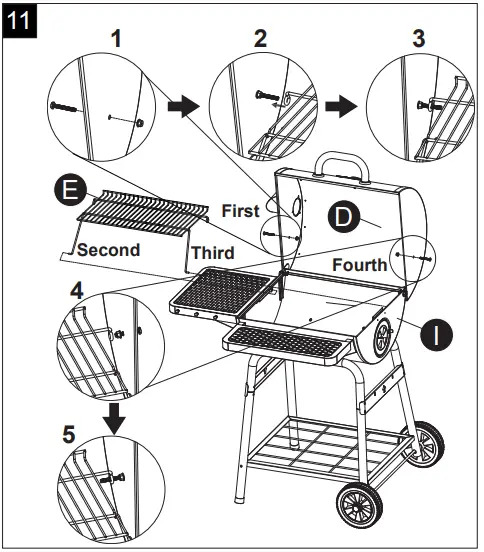 11

1

2

3

E

First

D

Second

Third

Fourth

4

I

5