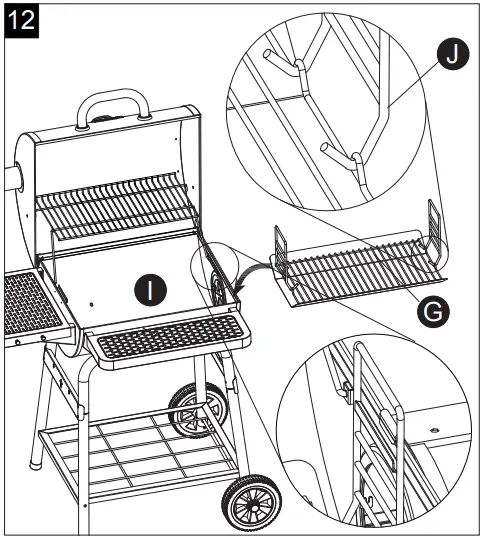 12
J
I
G