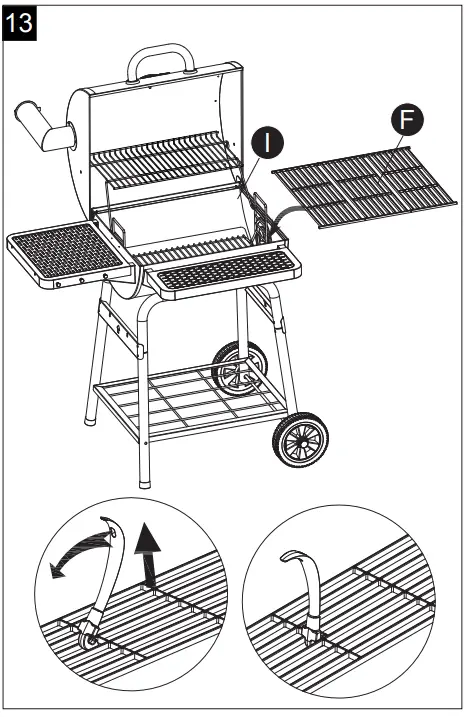 13

I

F