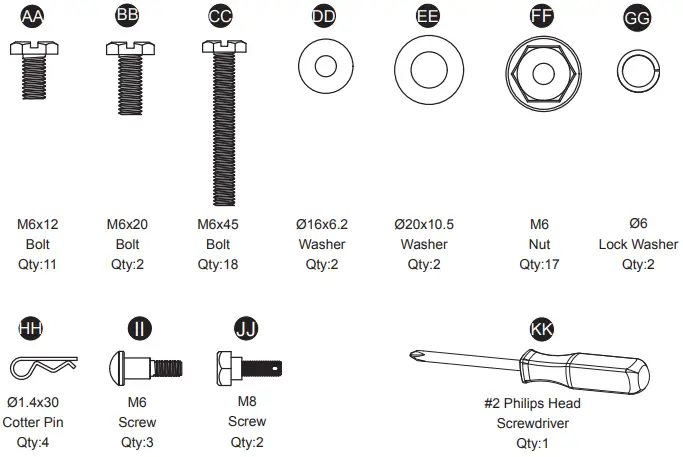 AA
M6x12
Bolt
Qty:11

BB
M6x20
Bolt
Qty:2

CC
M6x45
Bolt
Qty:18

DD
Ø16x6.2
Washer
Qty:2

EE
Ø20x10.5
Washer
Qty:2

FF
M6
Nut
Qty:17

GG
Ø6
Lock Washer
Qty:2

HH
Ø1.4x30
Cotter Pin
Qty:4

II
M6
Screw
Qty:3

JJ
M8
Screw
Qty:2

KK
#2 Philips Head
Screwdriver
Qty:1