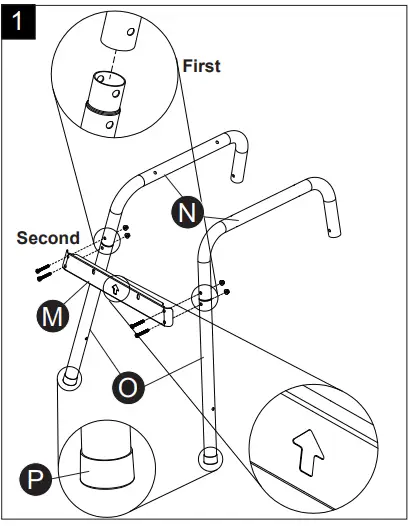 1

First

N

Second

M

O

P