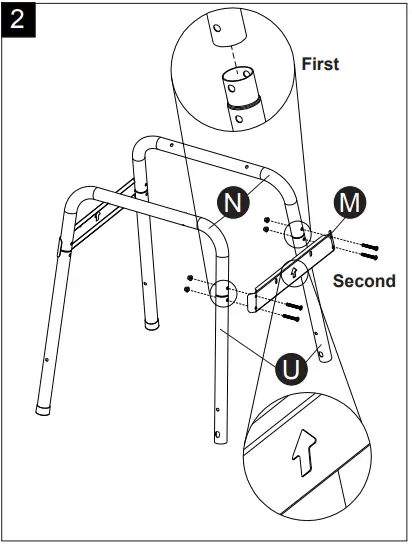 2

First

N

M

Second

U