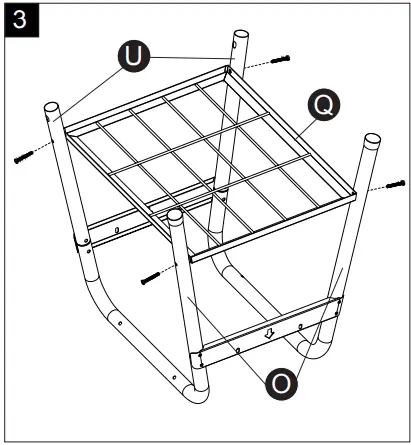 3

U

Q

O