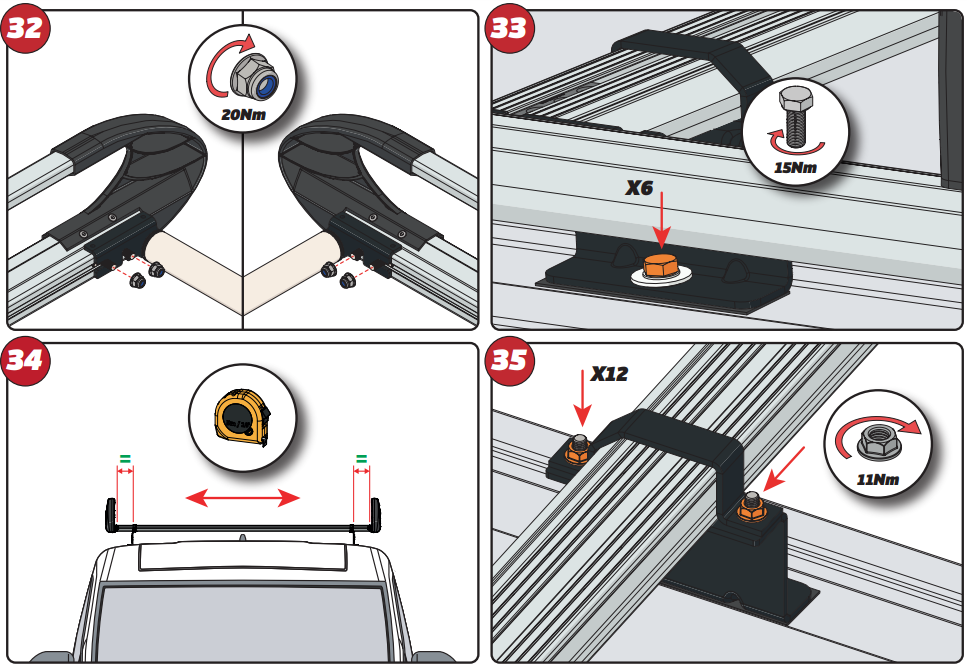 32

20Nm

33

15Nm

X6

34

=

=

35

X12

11Nm