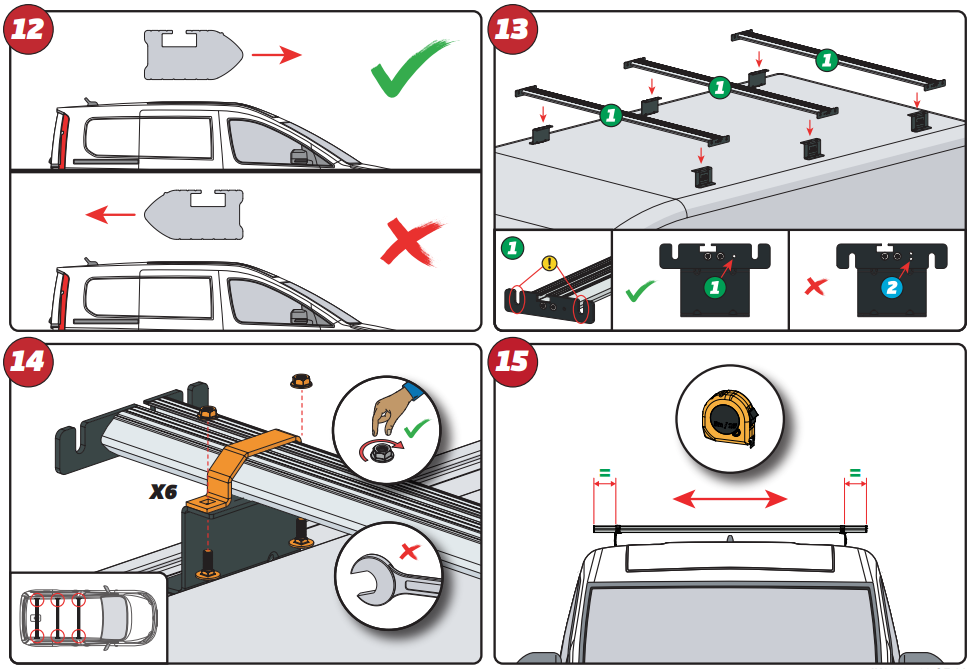 12

13

1

1

1

1

!

1

2

14

X6

15

=

=