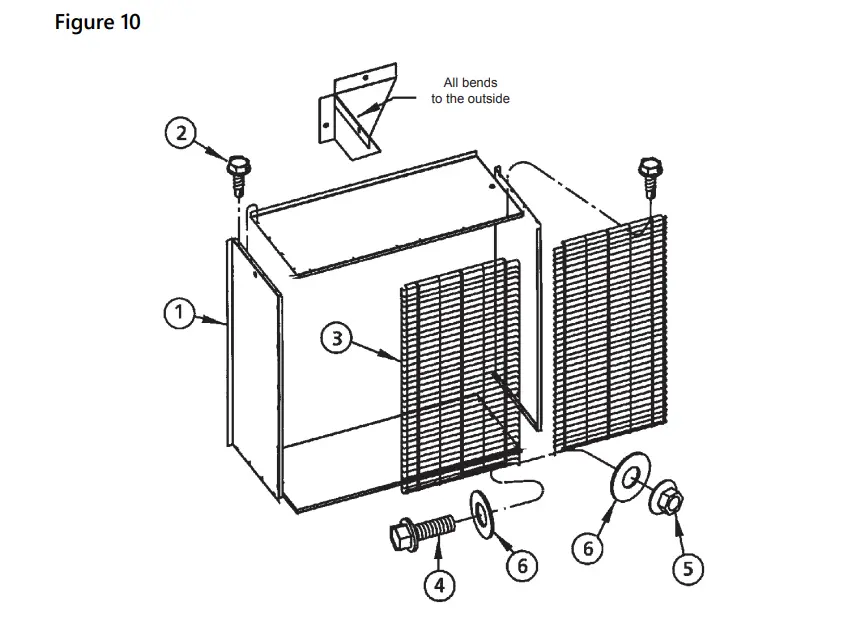 Figure 10

All bends to the outside

2

1

3

4

6

6

5