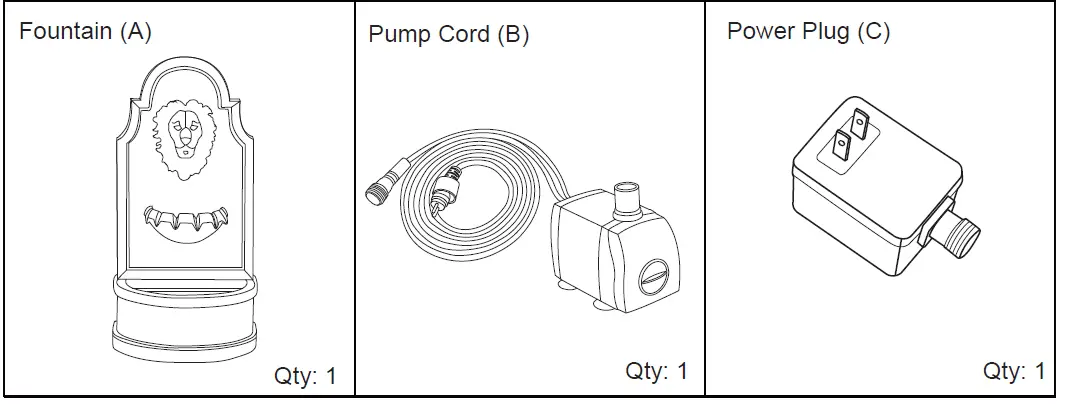 | Fountain (A) | Pump Cord (B) | Power Plug (C) |
|---|---|---|
| Qty: 1 | Qty: 1 | Qty: 1 |