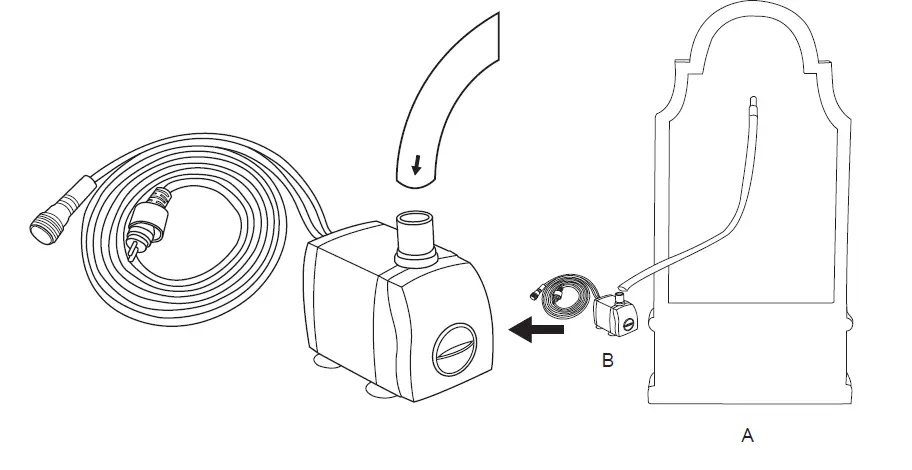 B

A