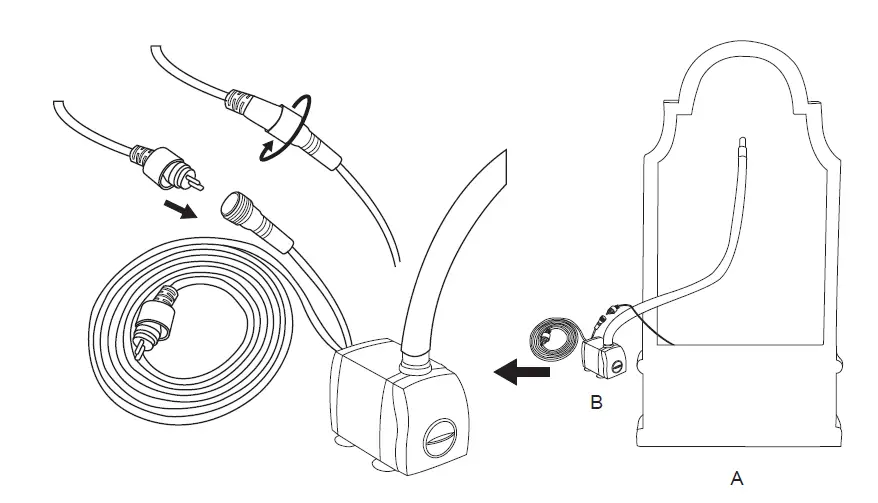 B

A