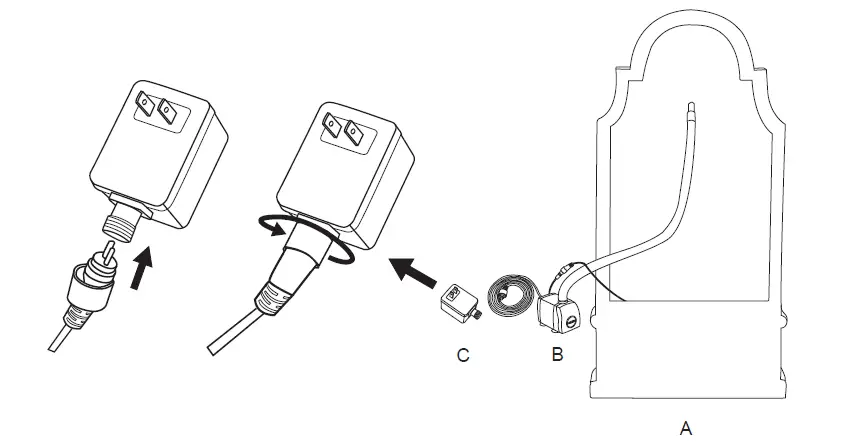 C

B

A