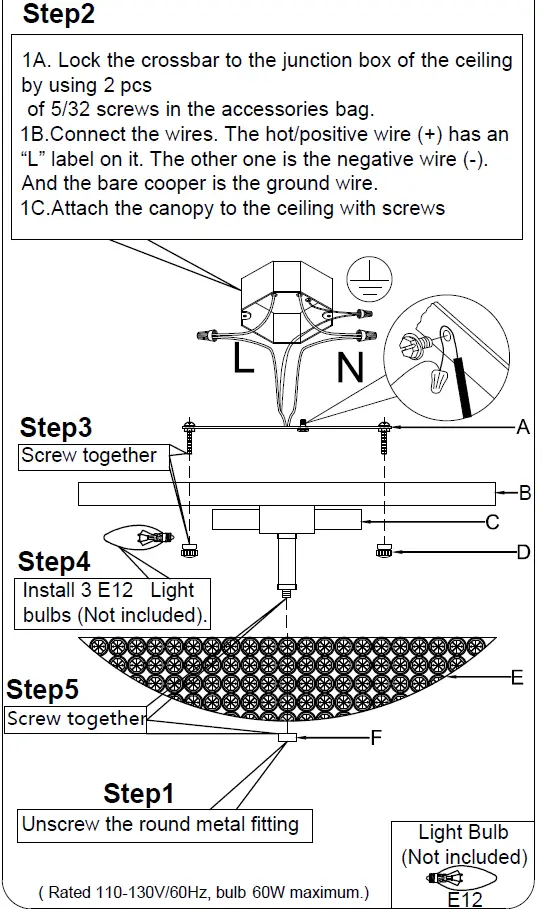 Step2

1A. Lock the crossbar to the junction box of the ceiling by using 2 pcs
of 5/32 screws in the accessories bag.
1B.Connect the wires. The hot/positive wire (+) has an “L” label on it. The other one is the negative wire (-). And the bare cooper is the ground wire.
1C.Attach the canopy to the ceiling with screws

L

N

Step3

Screw together

A

B

C

D

Step4

Install 3 E12 Light bulbs (Not included).

E

Step5

Screw together

F

Step1

Unscrew the round metal fitting

Light Bulb (Not included)

E12

( Rated 110-130V/60Hz, bulb 60W maximum.)