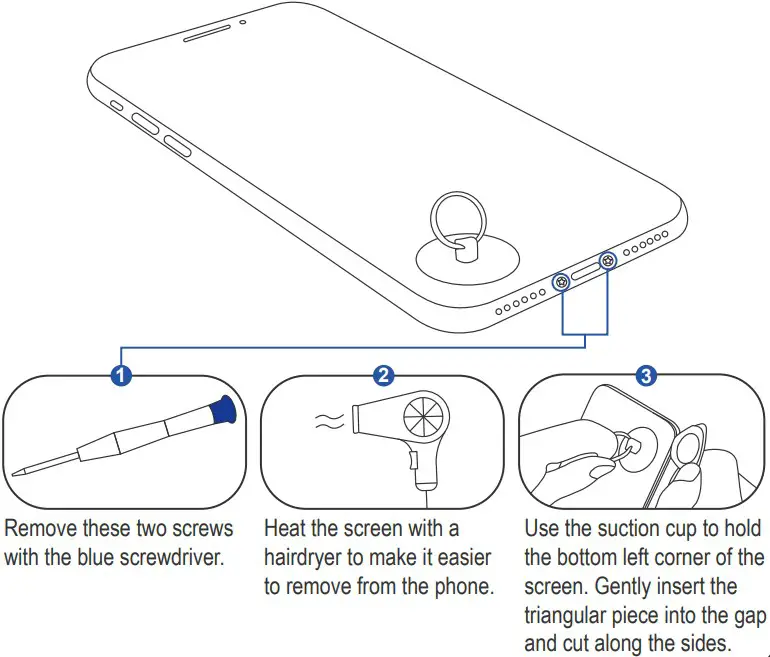 1

Remove these two screws with the blue screwdriver.

2

Heat the screen with a hairdryer to make it easier to remove from the phone.

3

Use the suction cup to hold the bottom left corner of the screen. Gently insert the triangular piece into the gap and cut along the sides.