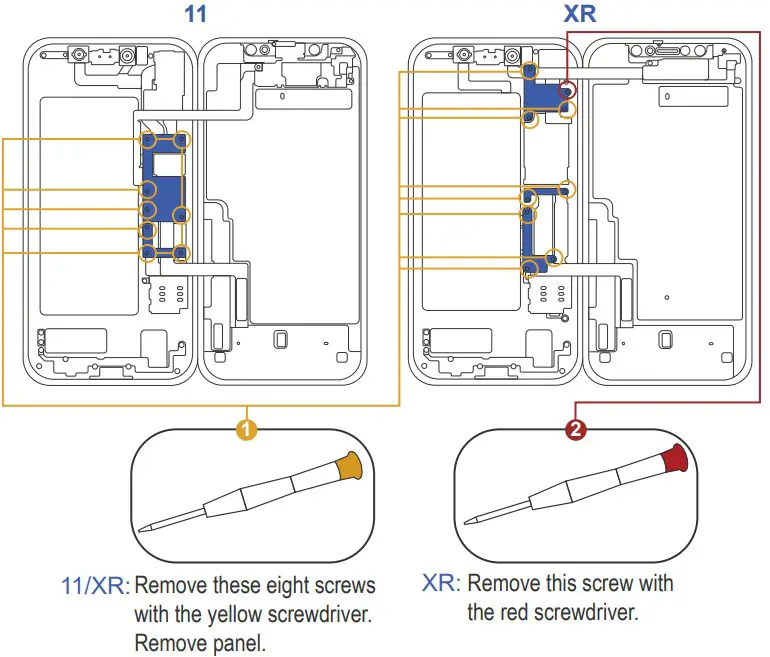 11

XR

1

2

11/XR: Remove these eight screws with the yellow screwdriver. Remove panel.

XR: Remove this screw with the red screwdriver.