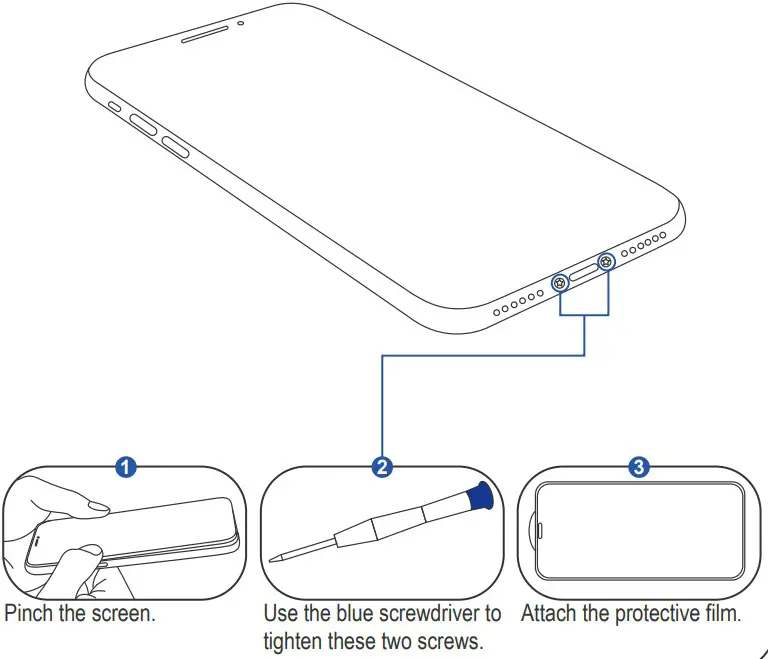 1

Pinch the screen.

2

Use the blue screwdriver to tighten these two screws.

3

Attach the protective film.