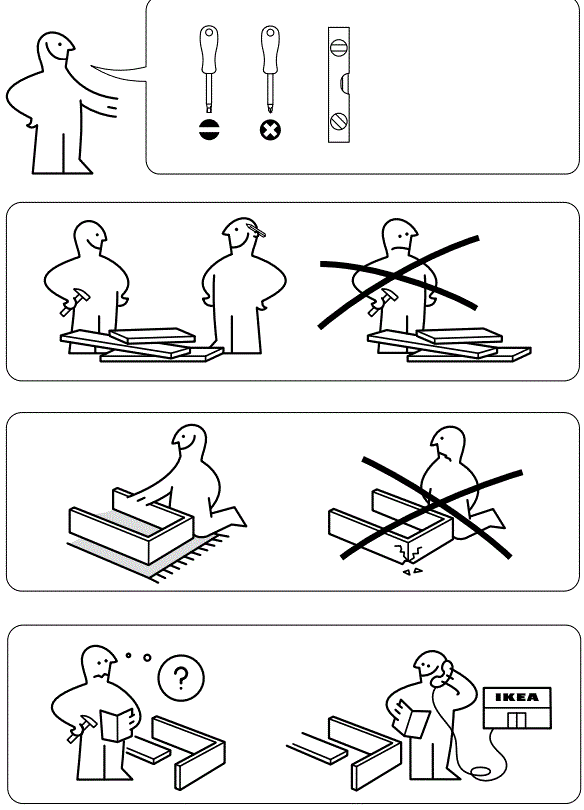 ?

IKEA