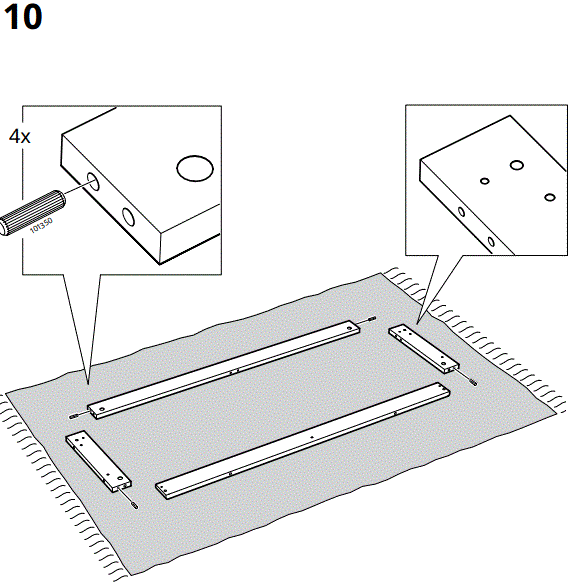 10

4x

101350