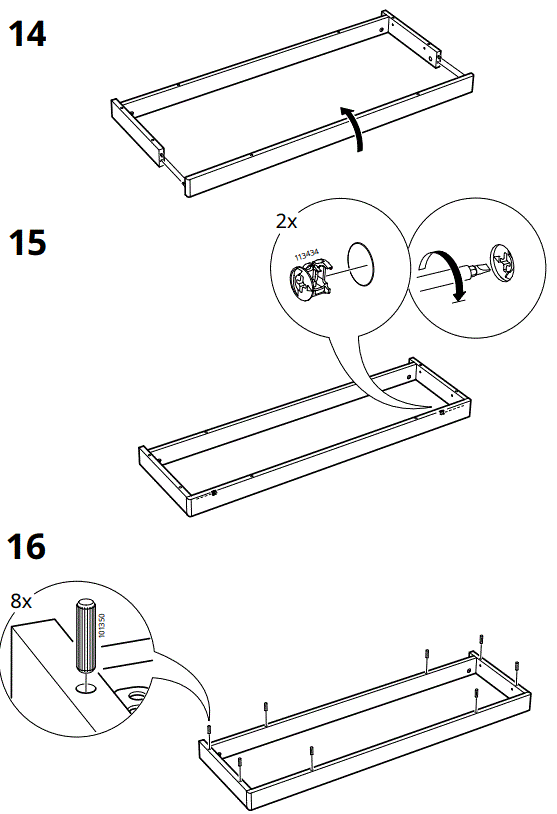 14

15

2x

113434

16

8x

101350