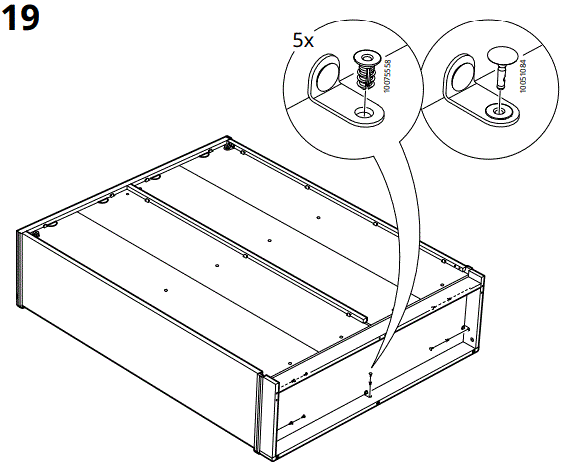 19

5x

10075558

10051084