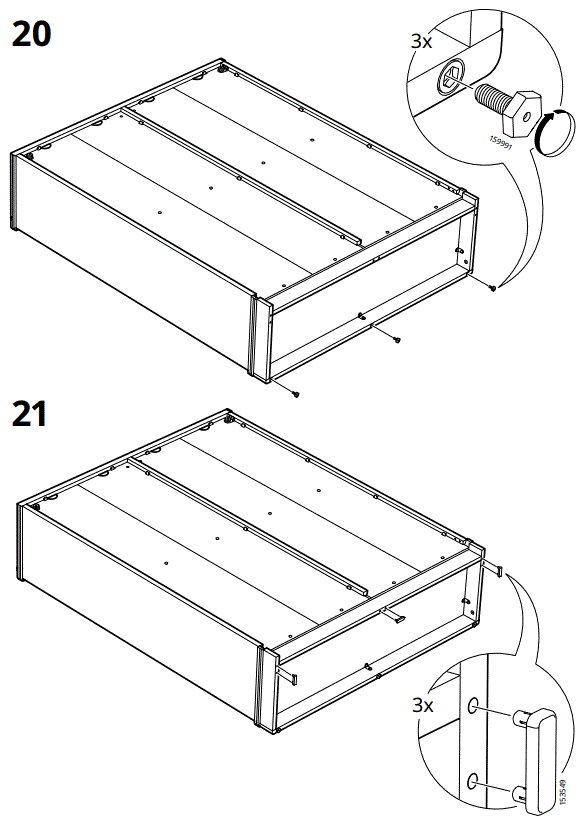 20

3x

159991

21

3x

153549