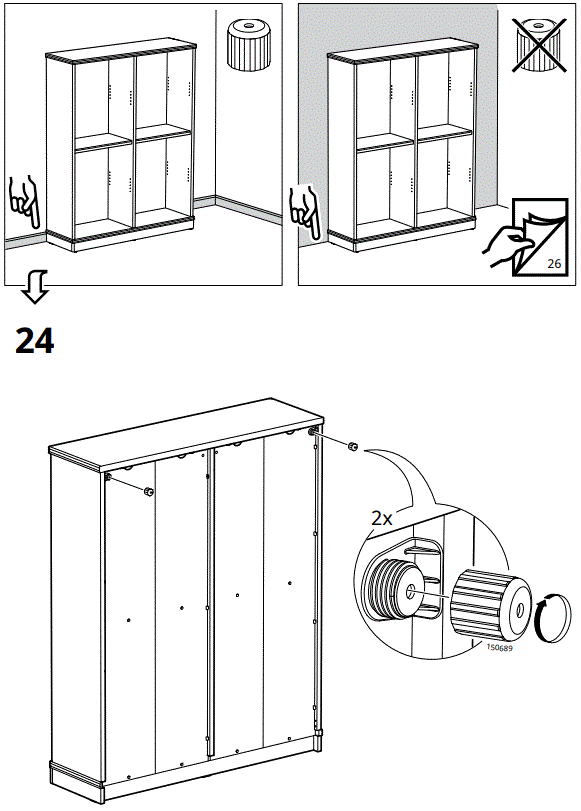 26

24

2x

150689