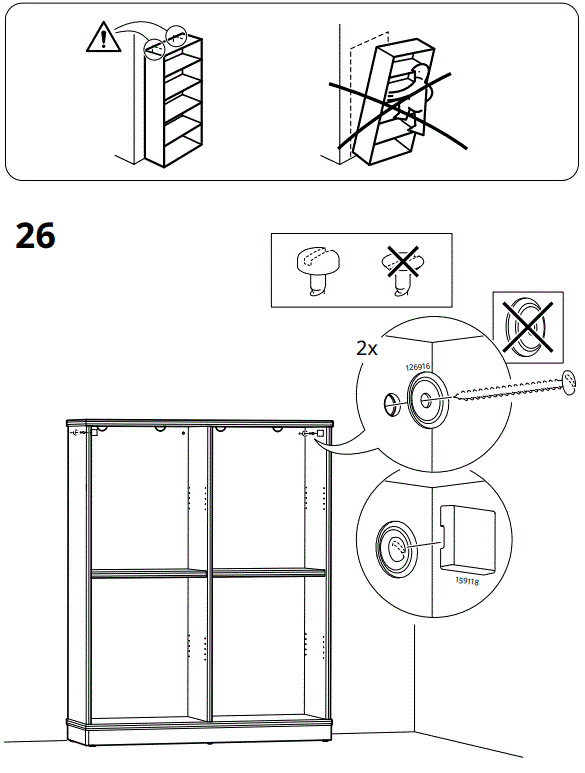 26

2x

126916

159118