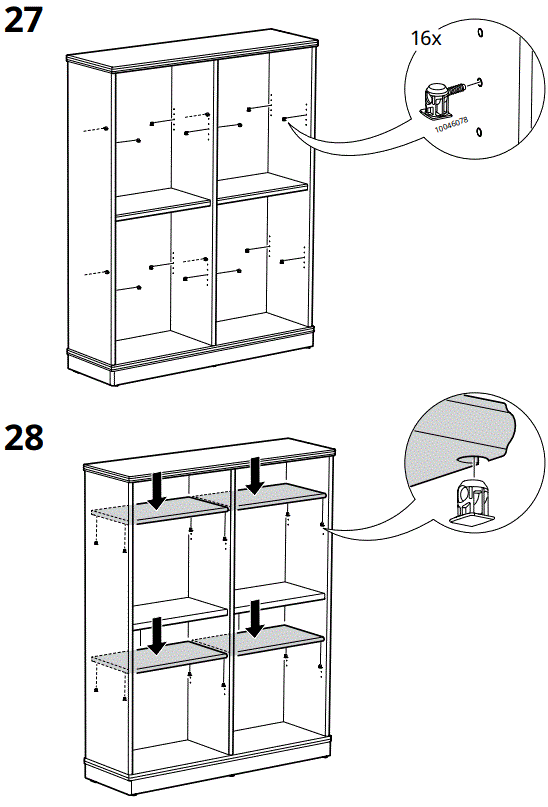 27

16x

10046078

28