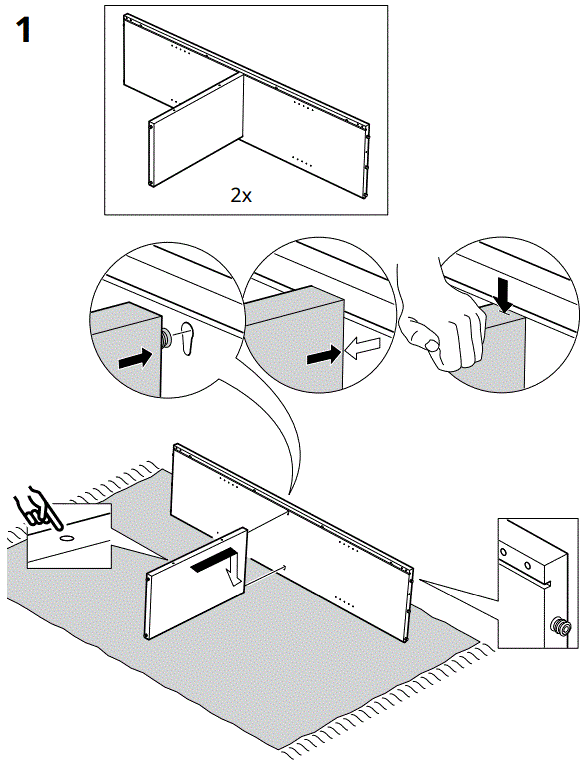 1

2x