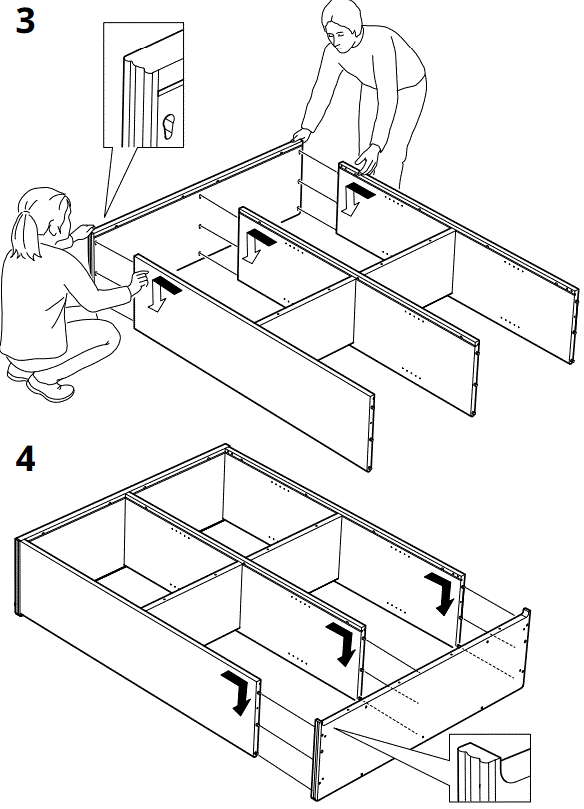 3

4