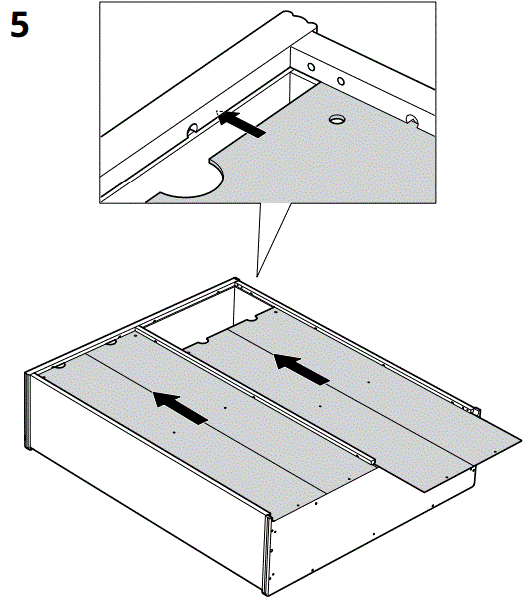 5