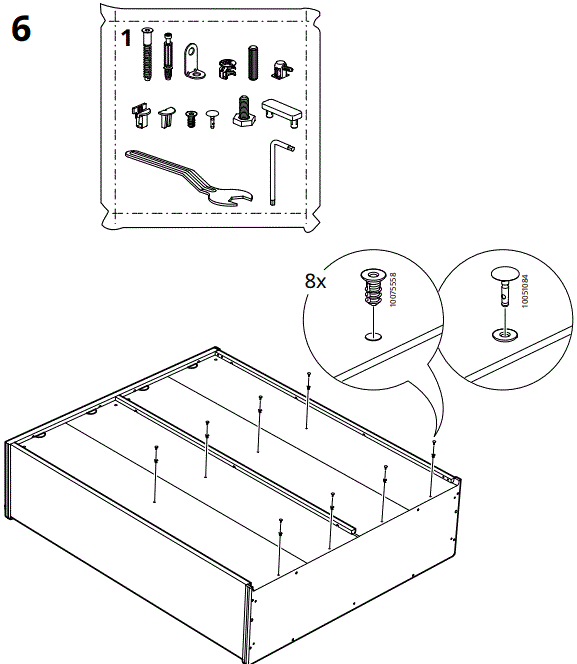 6

1

8x

10075558

10051084