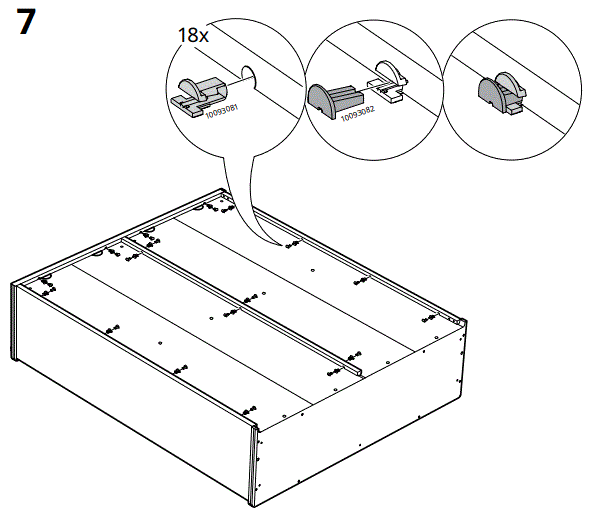 7

18x

10093081

10093082