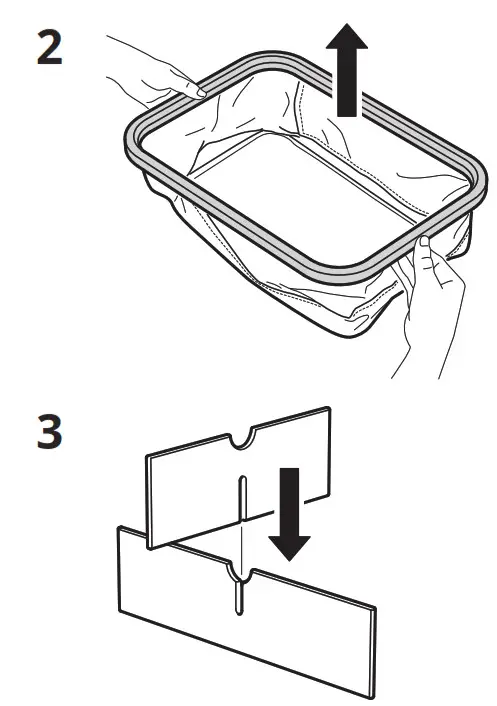 2

3