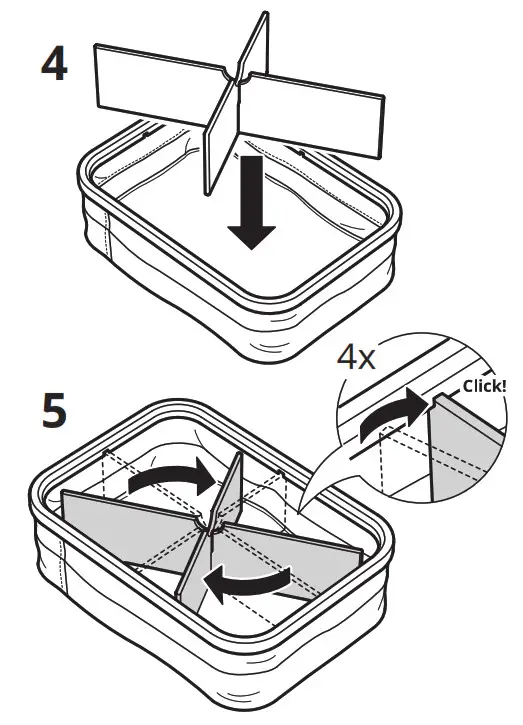 4

5

4x

Click!