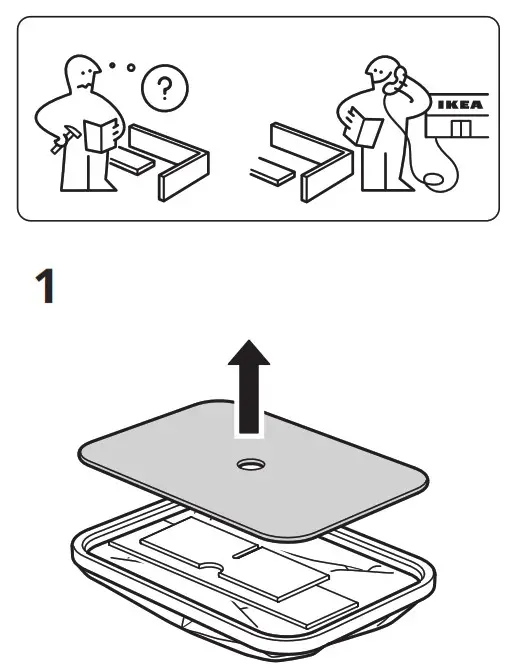 ?

IKEA

1