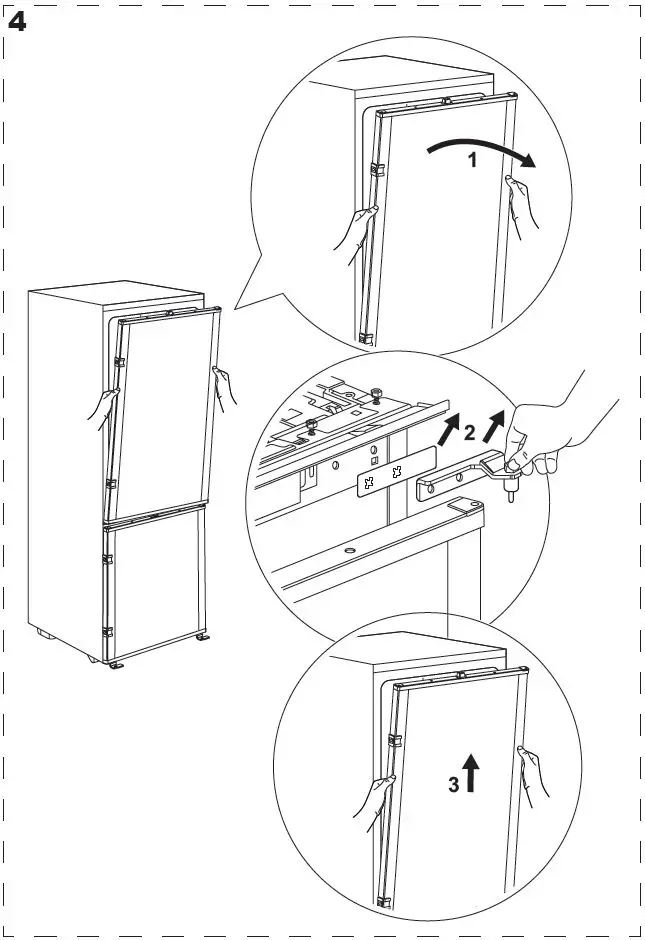 4

1

2

3