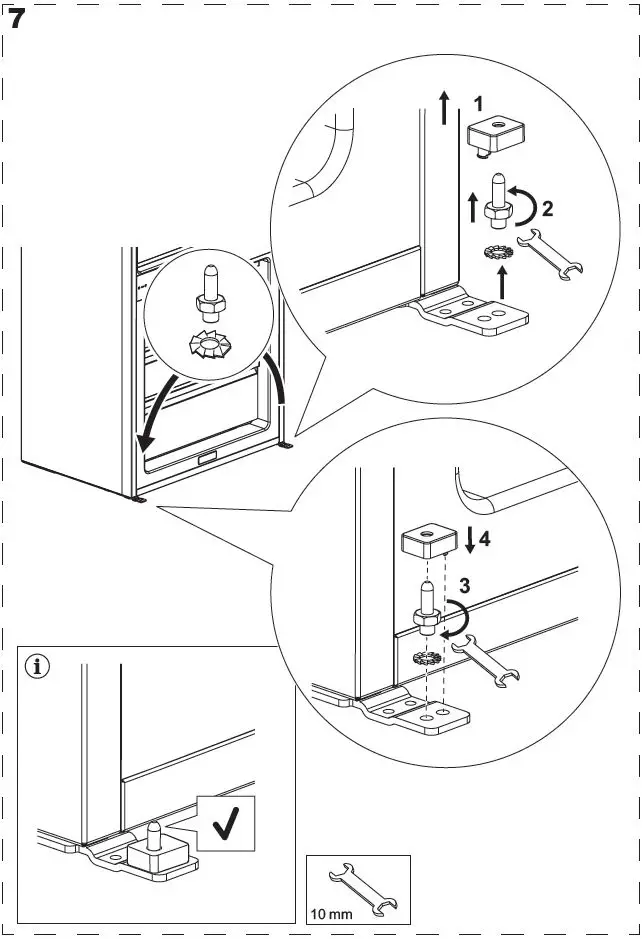 7

1

2

4

3

i

10 mm