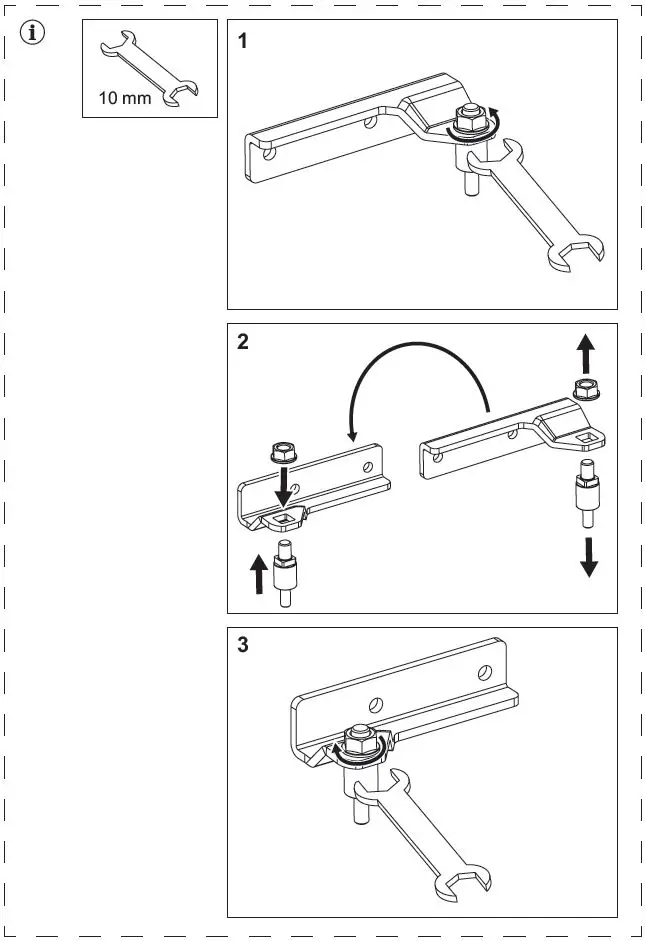 i

10 mm

1

2

3