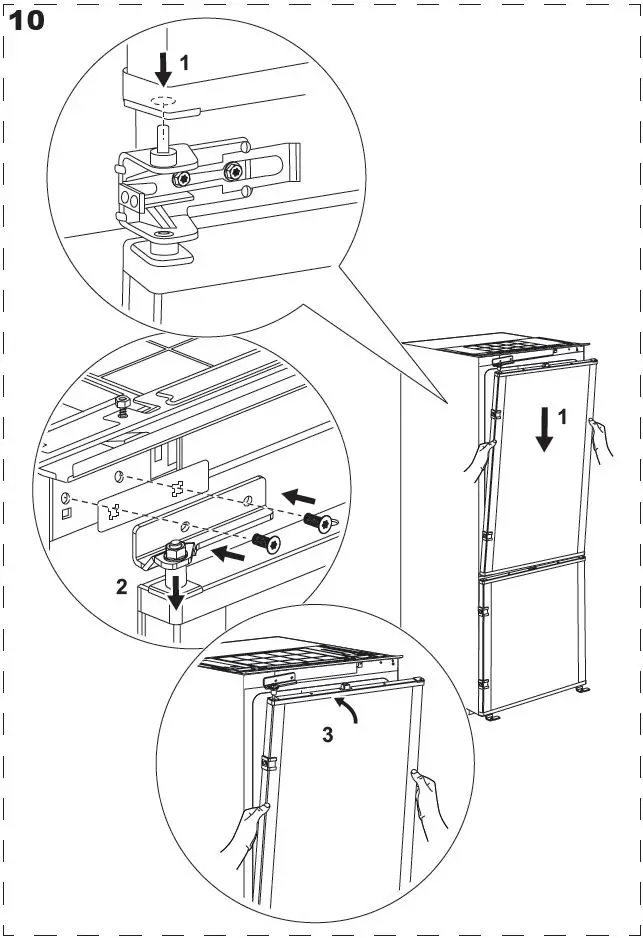 10

1

1

2

3