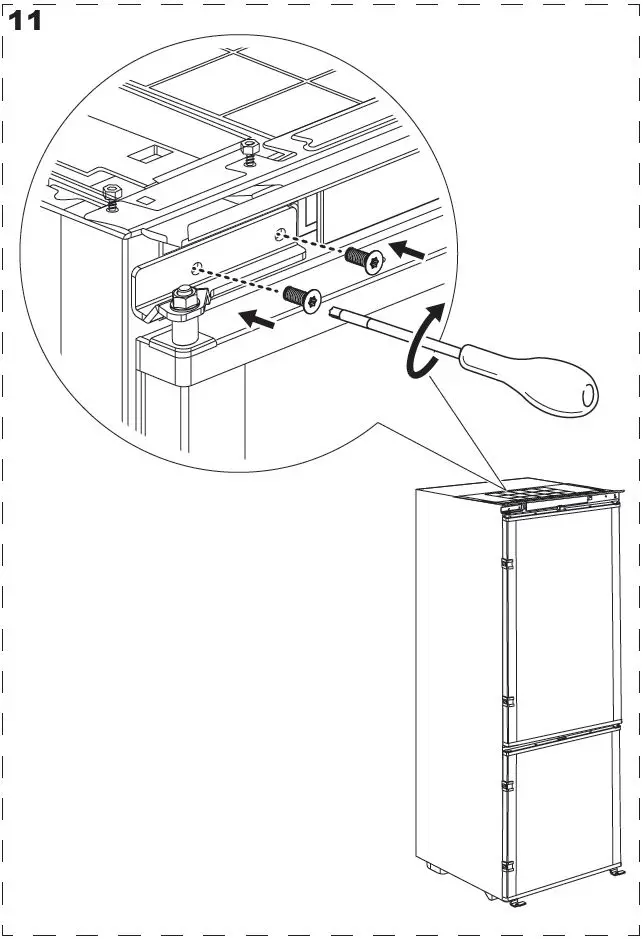 11