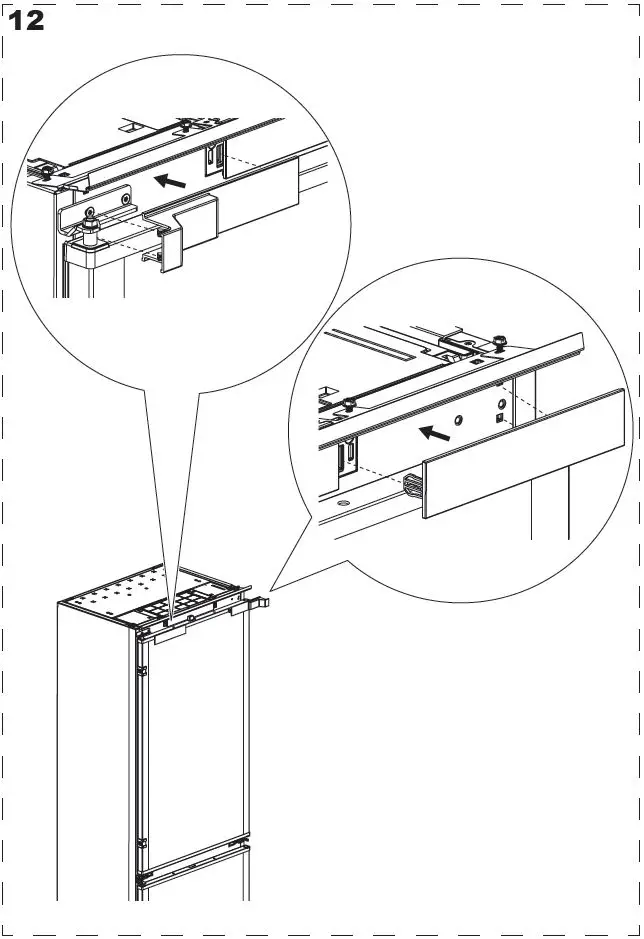 12