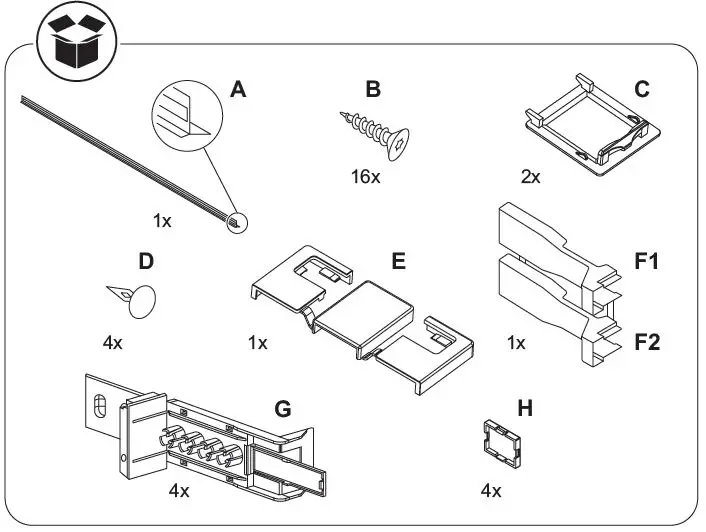 A
1x
B
16x
C
2x
D
4x
E
1x
F1
F2
1x
G
4x
H
4x