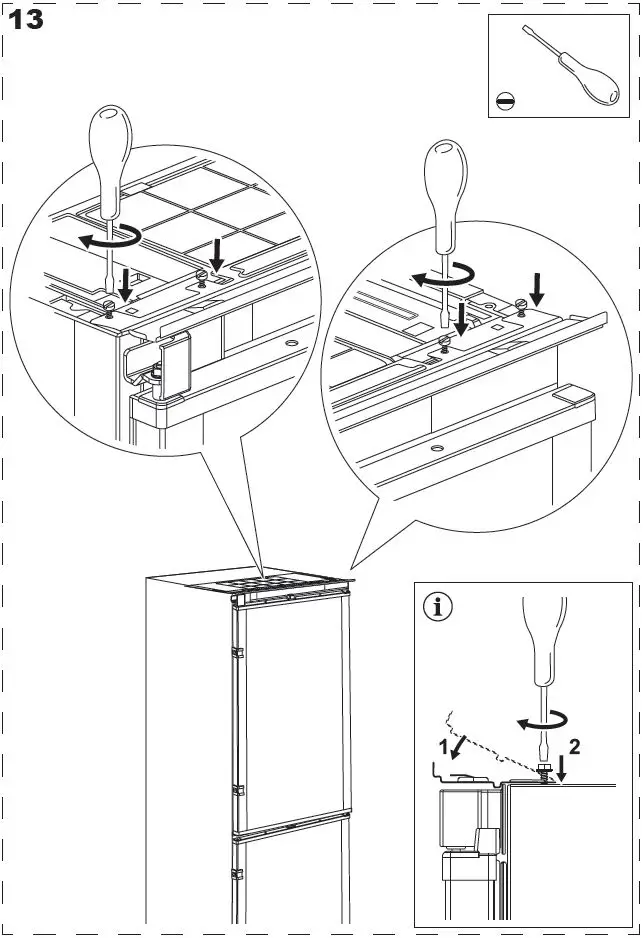 13

i

1

2