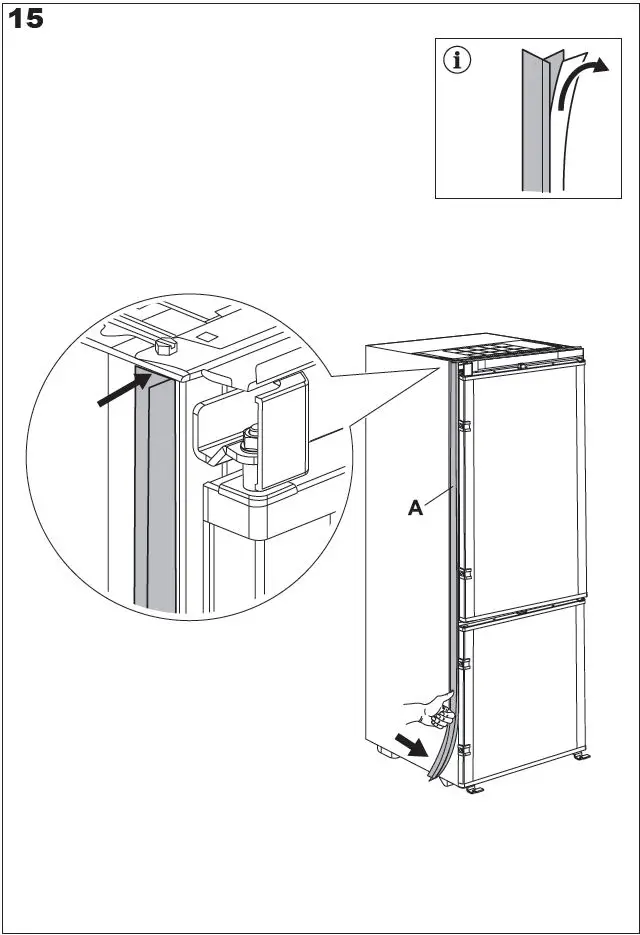 15

i

A