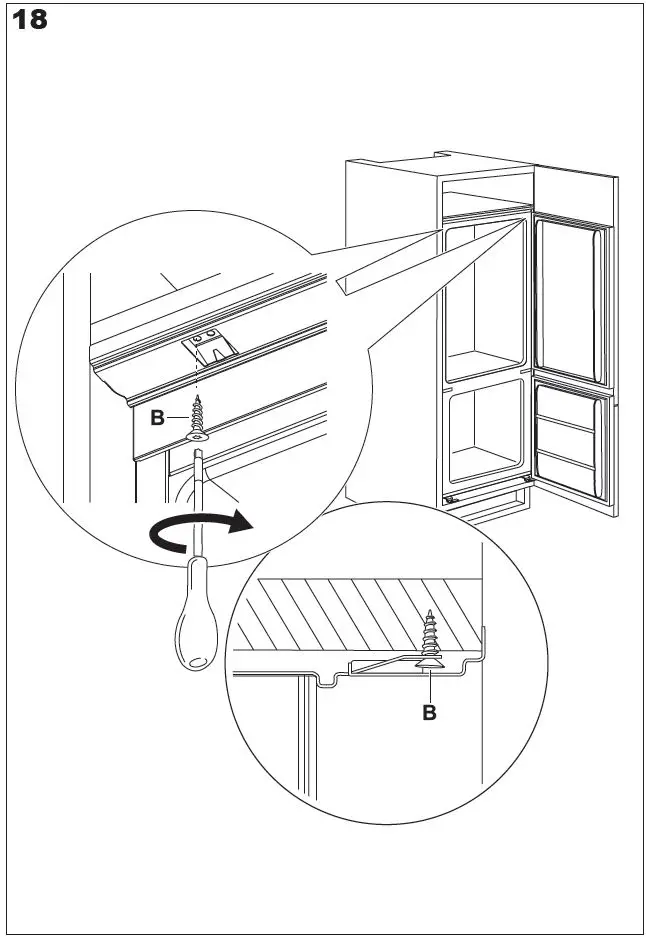 18

B

B