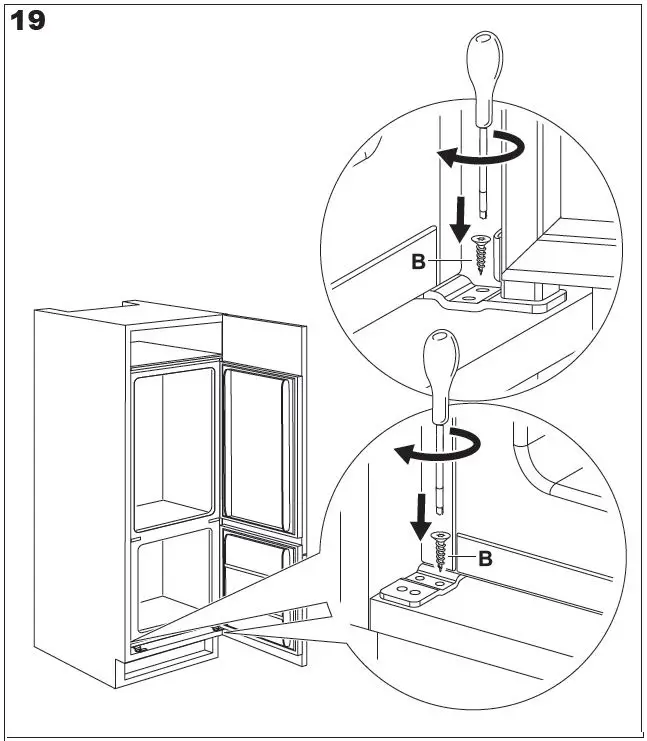 19

B

B