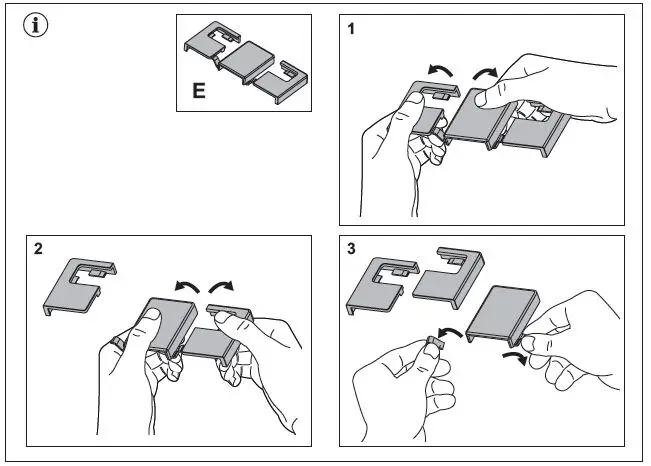 i

E

1

2

3