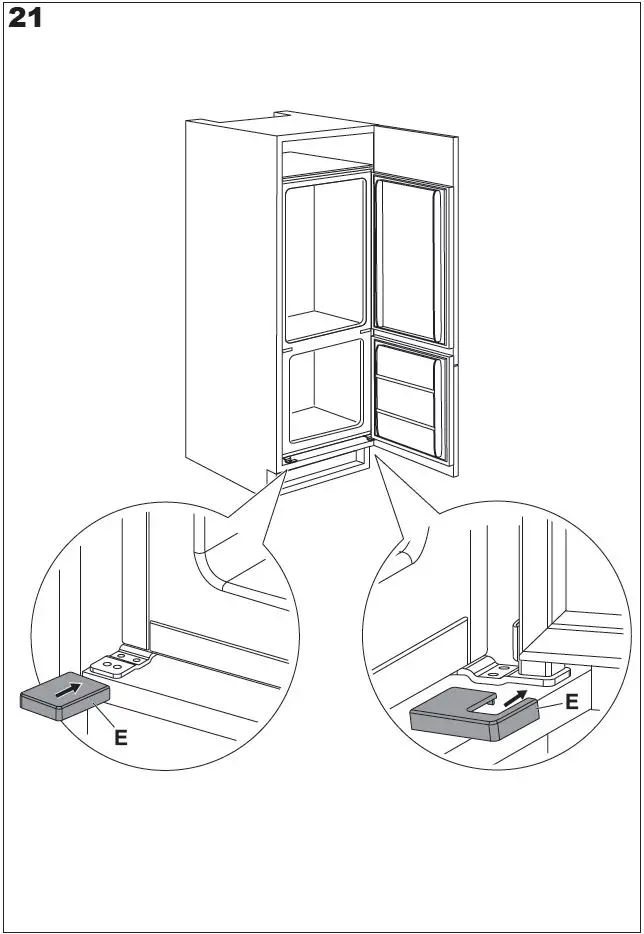 21

E

E